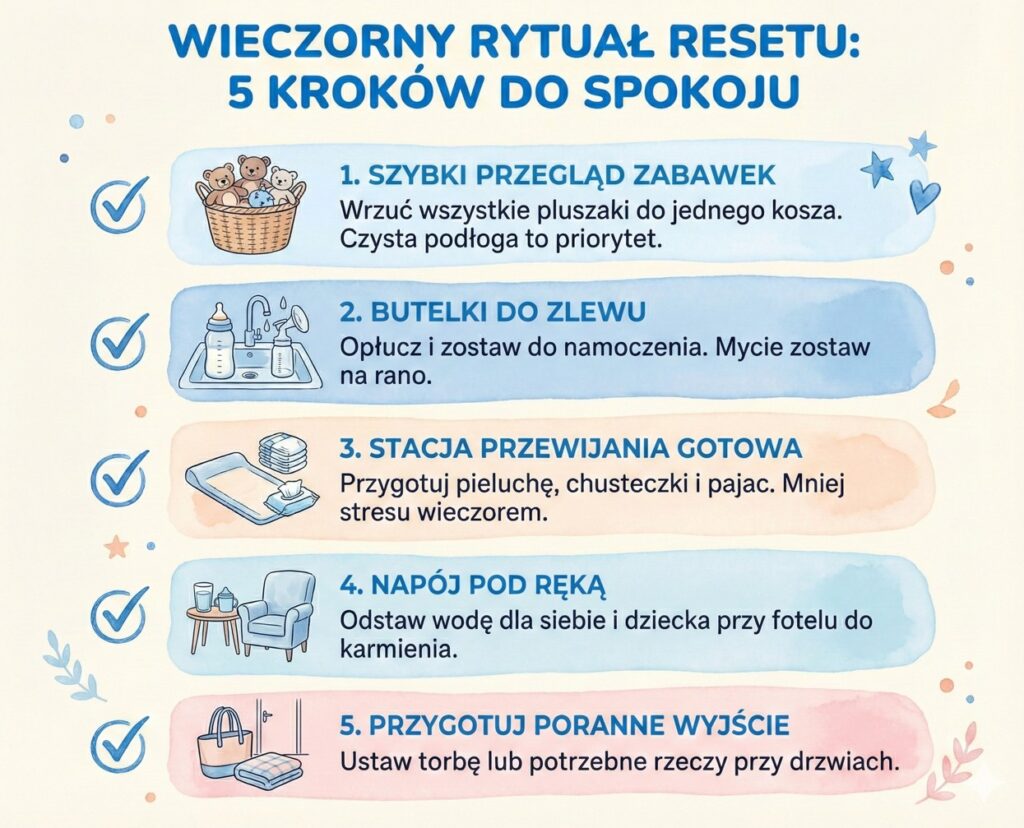 WIECZORNY RYTUAŁ RESETU: 5 KROKÓW DO SPOKOJU

1. SZYBKI PRZEGLĄD ZABAWEK
Wrzuć wszystkie pluszaki do jednego kosza. Czysta podłoga to priorytet.

2. BUTELKI DO ZLEWU
Opłucz i zostaw do namoczenia. Mycie zostaw na rano.

3. STACJA PRZEWIJANIA GOTOWA
Przygotuj pieluchę, chusteczki i pajac. Mniej stresu wieczorem.

4. NAPÓJ POD RĘKĄ
Odstaw wodę dla siebie i dziecka przy fotelu do karmienia.

5. PRZYGOTUJ PORANNE WYJŚCIE
Ustaw torbę lub potrzebne rzeczy przy drzwiach.